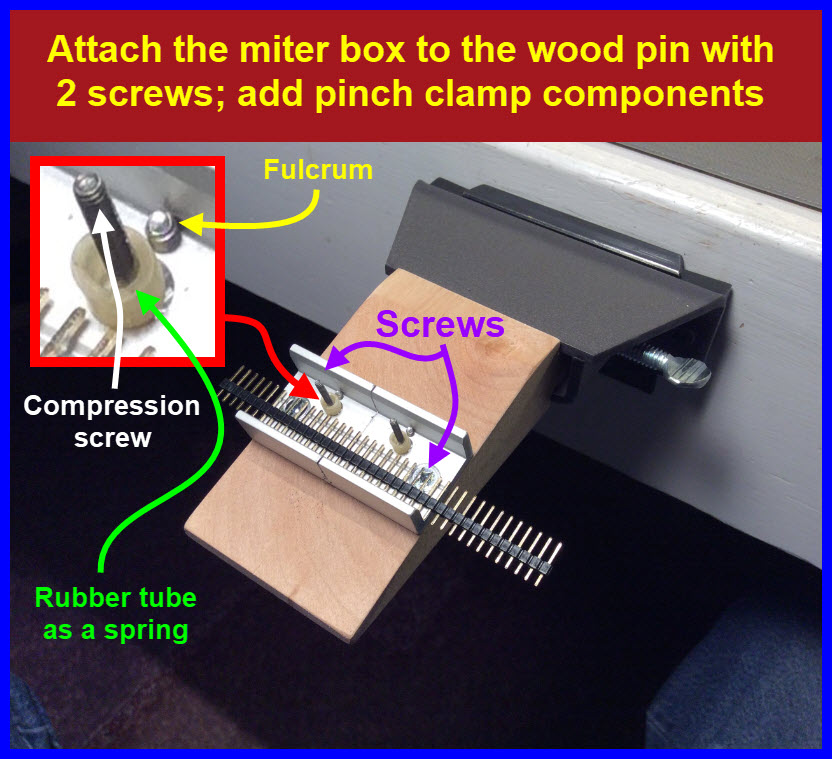 Attach the miter box to the wood pin with 2 screws; add pinch clamp components

Fulcrum

Screws

Compression screw

Rubber tube as a spring