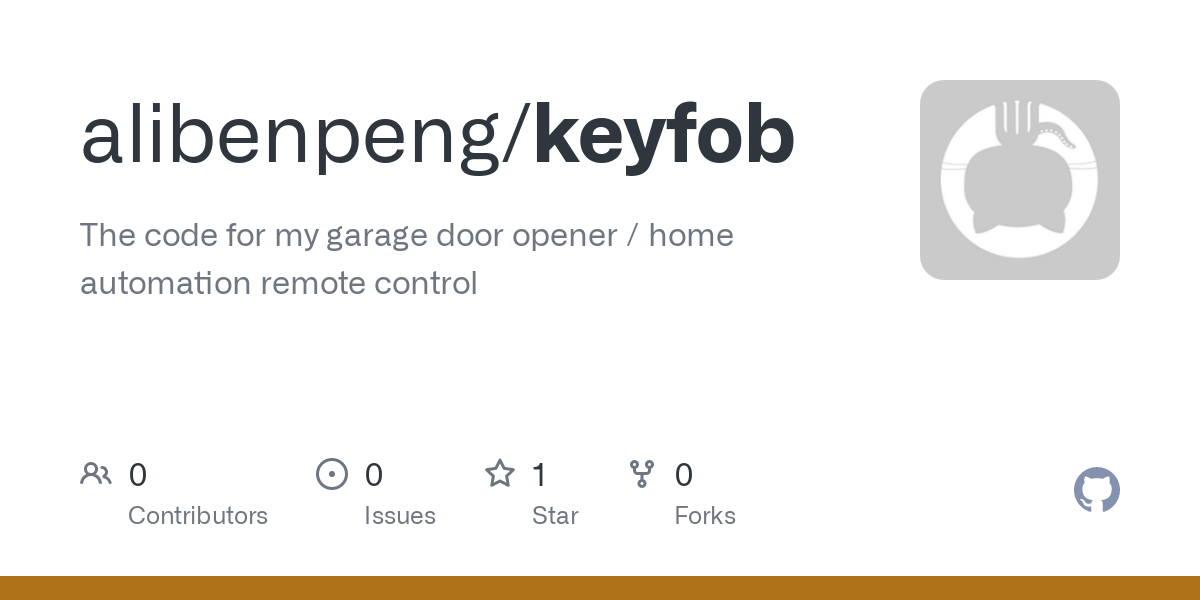 alibenpeng/keyfob

The code for my garage door opener / home automation remote control

0
Contributors

0
Issues

1
Star

0
Forks