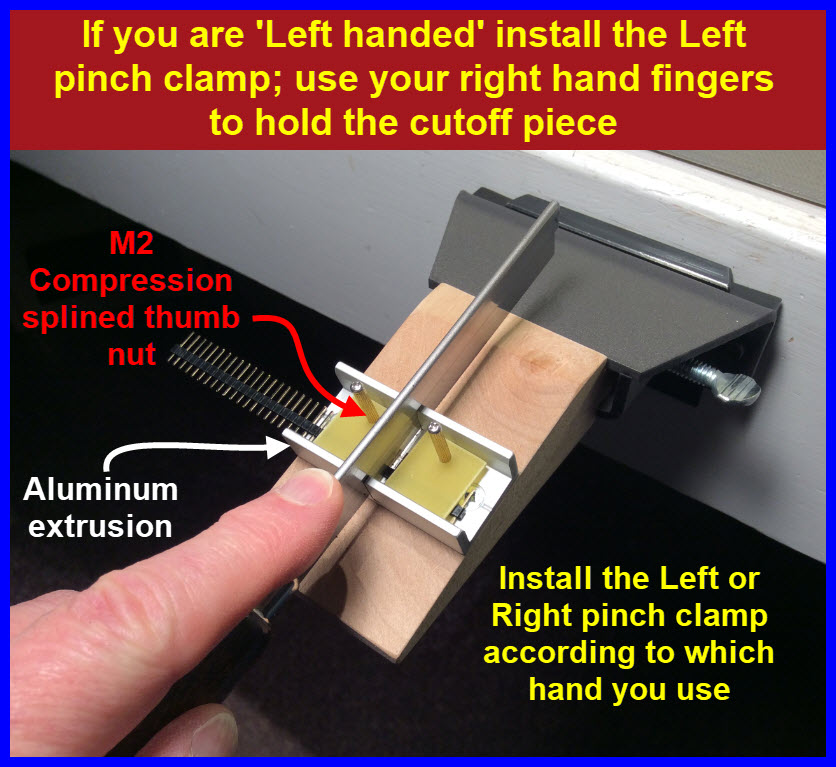 If you are 'Left handed' install the Left pinch clamp; use your right hand fingers to hold the cutoff piece

M2 Compression splined thumb nut

Aluminum extrusion

Install the Left or Right pinch clamp according to which hand you use