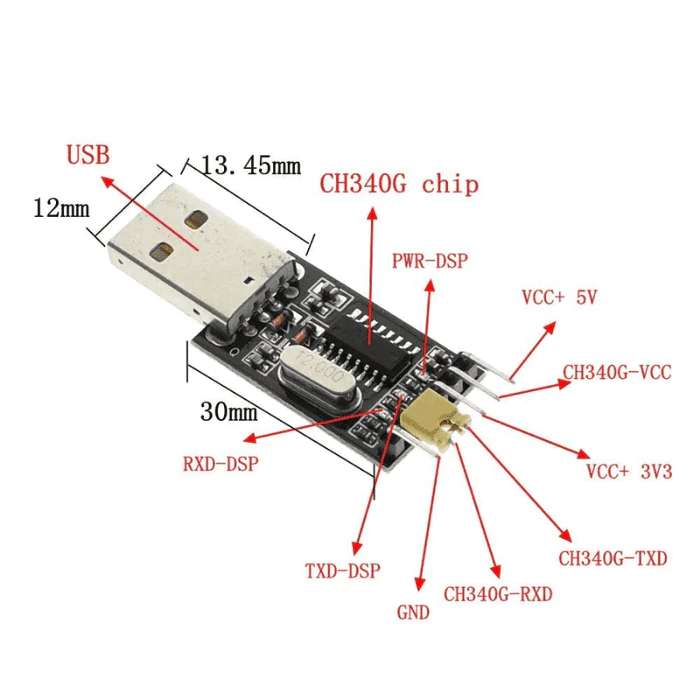 USB
13.45mm
12mm
CH340G chip
PWR-DSP
VCC+ 5V
CH340G-VCC
12.000
30mm
RXD-DSP
VCC+ 3V3
CH340G-TXD
TXD-DSP
CH340G-RXD
GND