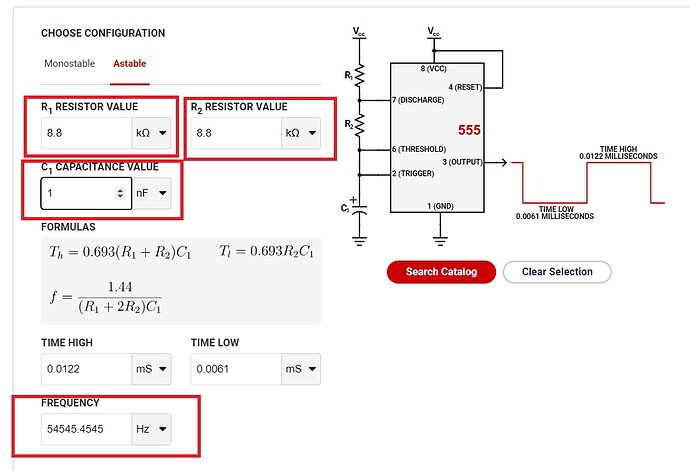 CHOOSE CONFIGURATION

Monostable Astable

$R_1$ RESISTOR VALUE
8.8 kΩ

$R_2$ RESISTOR VALUE
8.8 kΩ

$C_1$ CAPACITANCE VALUE
1 nF

FORMULAS

$T_h = 0.693(R_1 + R_2)C_1$ $T_l = 0.693R_2C_1$

$f = \frac{1.44}{(R_1 + 2R_2)C_1}$

TIME HIGH
0.0122 mS

TIME LOW
0.0061 mS

FREQUENCY
54545.4545 Hz

$V_{cc}$
$V_{cc}$
$R_1$
$R_2$
$C_1$
8 (VCC)
4 (RESET)
7 (DISCHARGE)
555
6 (THRESHOLD)
3 (OUTPUT)
2 (TRIGGER)
1 (GND)
TIME HIGH
0.0122 MILLISECONDS
TIME LOW
0.0061 MILLISECONDS

Search Catalog
Clear Selection