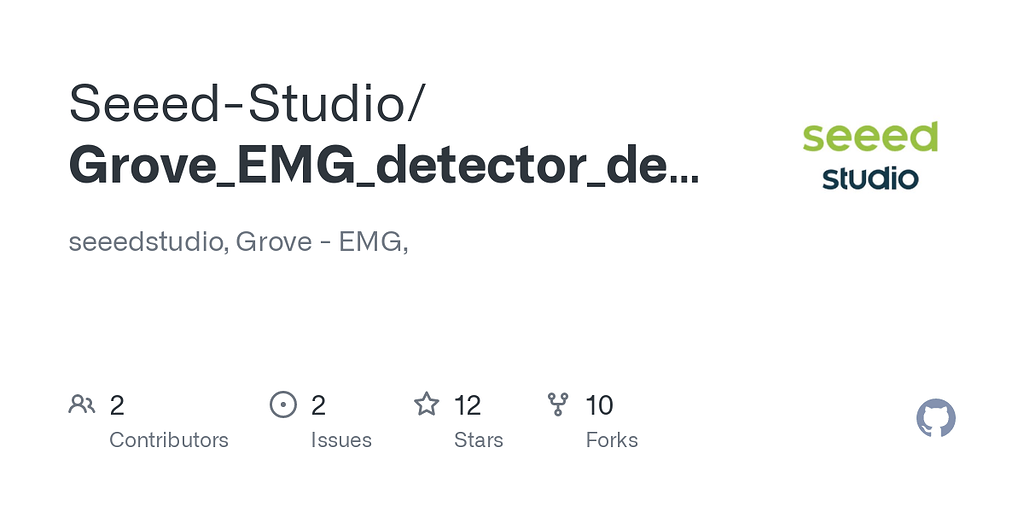 Seeed-Studio/
Grove_EMG_detector_de...

seeed
studio

seeedstudio, Grove - EMG,

2
Contributors

2
Issues

12
Stars

10
Forks