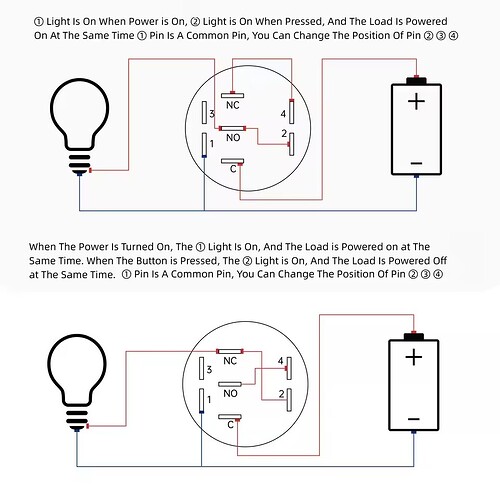 ① Light Is On When Power is On, ② Light is On When Pressed, And The Load Is Powered On At The Same Time ① Pin Is A Common Pin, You Can Change The Position Of Pin ② ③ ④

NC
3
4
NO
2
1
C
+
−

When The Power Is Turned On, The ① Light Is On, And The Load is Powered on at The Same Time. When The Button is Pressed, The ② Light is On, And The Load Is Powered Off at The Same Time. ① Pin Is A Common Pin, You Can Change The Position Of Pin ② ③ ④

NC
3
4
NO
2
1
C
+
−