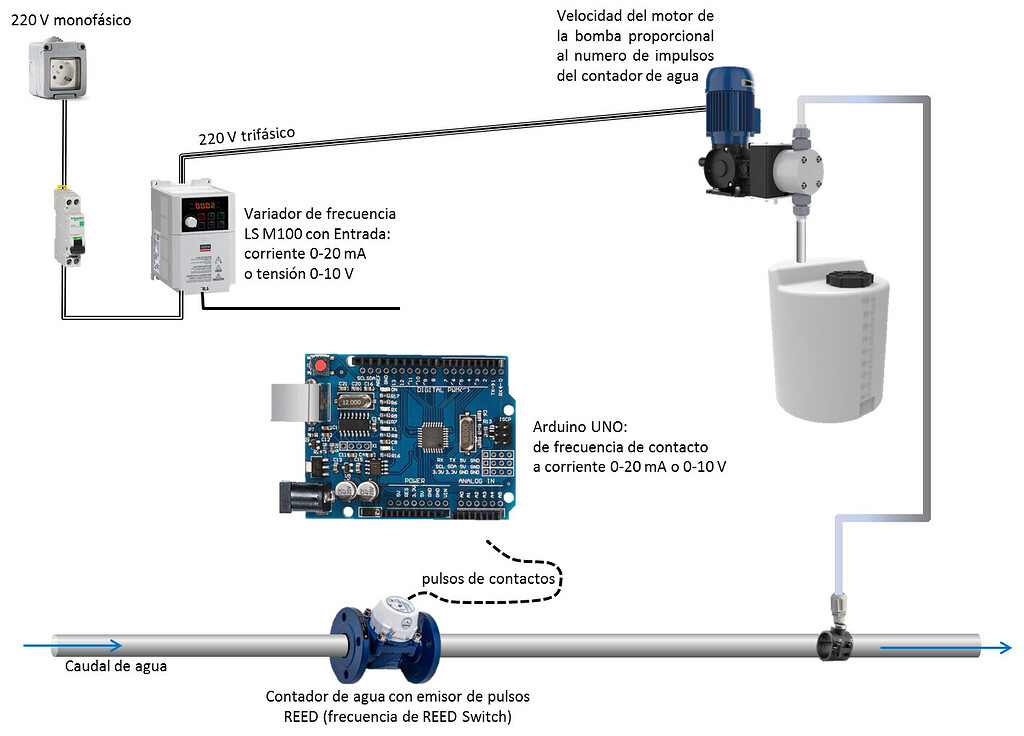 220 V monofásico

Velocidad del motor de la bomba proporcional al numero de impulsos del contador de agua

220 V trifásico

Variador de frecuencia LS M100 con Entrada: corriente 0-20 mA o tensión 0-10 V

Arduino UNO: de frecuencia de contacto a corriente 0-20 mA o 0-10 V

pulsos de contactos

Caudal de agua

Contador de agua con emisor de pulsos REED (frecuencia de REED Switch)