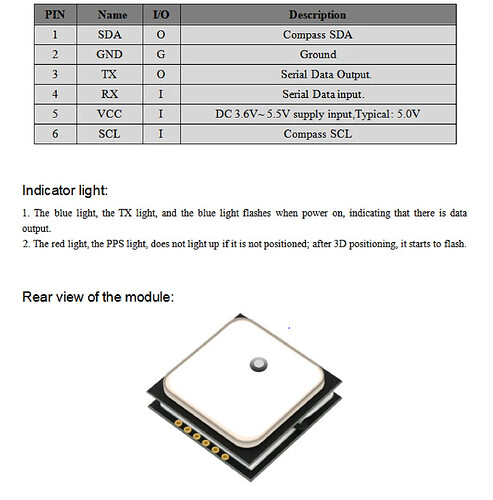 | PIN | Name | I/O | Description |
|---|---|---|---|
| 1 | SDA | O | Compass SDA |
| 2 | GND | G | Ground |
| 3 | TX | O | Serial Data Output. |
| 4 | RX | I | Serial Data input. |
| 5 | VCC | I | DC 3.6V~ 5.5V supply input,Typical: 5.0V |
| 6 | SCL | I | Compass SCL |

Indicator light:

1. The blue light, the TX light, and the blue light flashes when power on, indicating that there is data output.
2. The red light, the PPS light, does not light up if it is not positioned; after 3D positioning, it starts to flash.

Rear view of the module: