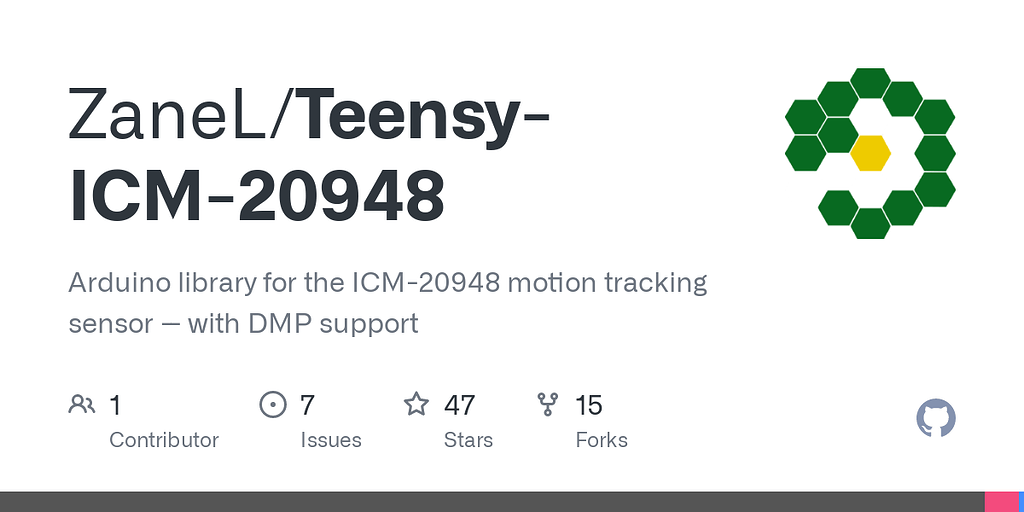 ZaneL/Teensy-ICM-20948

Arduino library for the ICM-20948 motion tracking sensor — with DMP support

1
Contributor

7
Issues

47
Stars

15
Forks