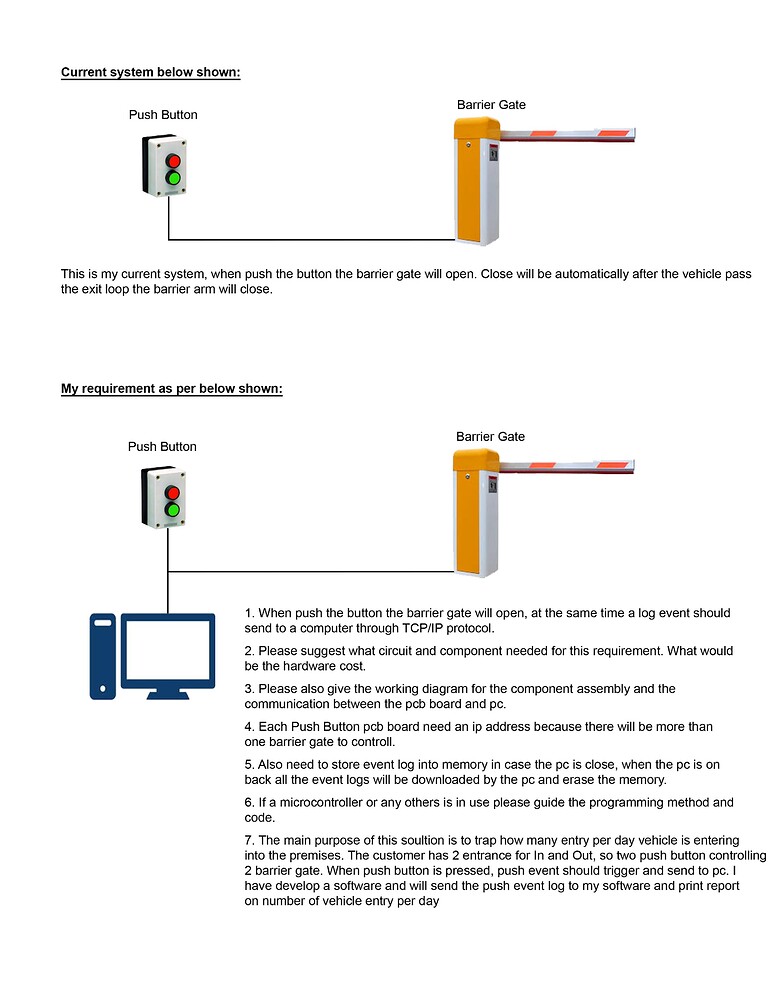 Current system below shown:

Push Button

Barrier Gate

This is my current system, when push the button the barrier gate will open. Close will be automatically after the vehicle pass the exit loop the barrier arm will close.

My requirement as per below shown:

Push Button

Barrier Gate

1. When push the button the barrier gate will open, at the same time a log event should send to a computer through TCP/IP protocol.

2. Please suggest what circuit and component needed for this requirement. What would be the hardware cost.

3. Please also give the working diagram for the component assembly and the communication between the pcb board and pc.

4. Each Push Button pcb board need an ip address because there will be more than one barrier gate to controll.

5. Also need to store event log into memory in case the pc is close, when the pc is on back all the event logs will be downloaded by the pc and erase the memory.

6. If a microcontroller or any others is in use please guide the programming method and code.

7. The main purpose of this soultion is to trap how many entry per day vehicle is entering into the premises. The customer has 2 entrance for In and Out, so two push button controlling 2 barrier gate. When push button is pressed, push event should trigger and send to pc. I have develop a software and will send the push event log to my software and print report on number of vehicle entry per day