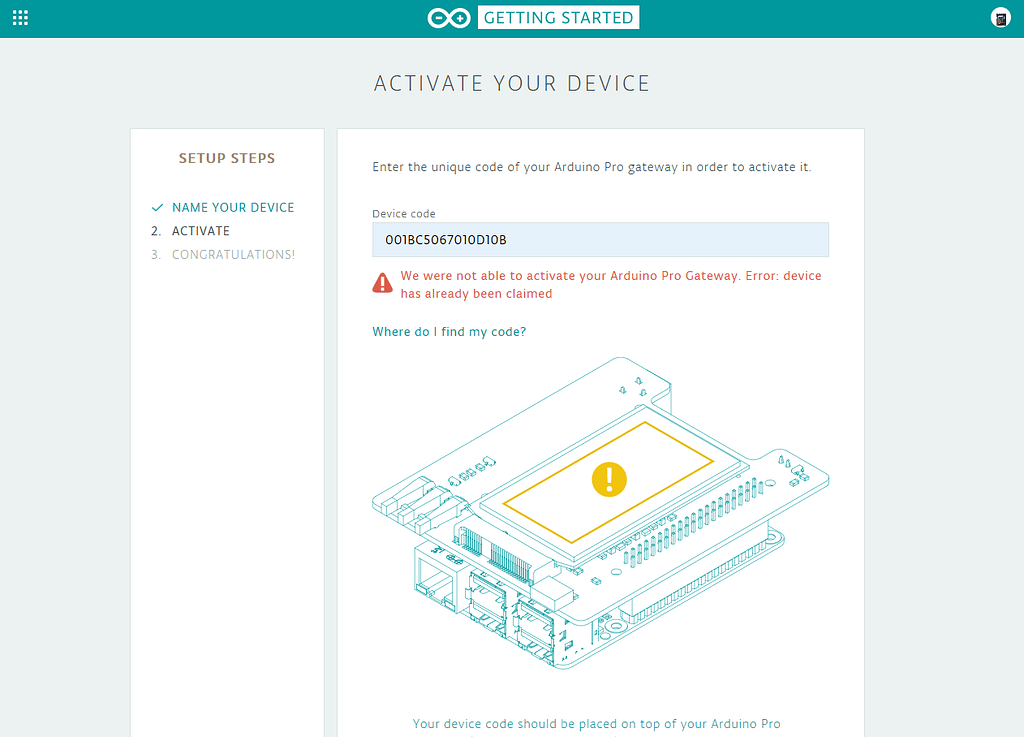 GETTING STARTED

ACTIVATE YOUR DEVICE

SETUP STEPS

NAME YOUR DEVICE
2. ACTIVATE
3. CONGRATULATIONS!

Enter the unique code of your Arduino Pro gateway in order to activate it.

Device code

001BC5067010D10B

We were not able to activate your Arduino Pro Gateway. Error: device has already been claimed

Where do I find my code?

Your device code should be placed on top of your Arduino Pro