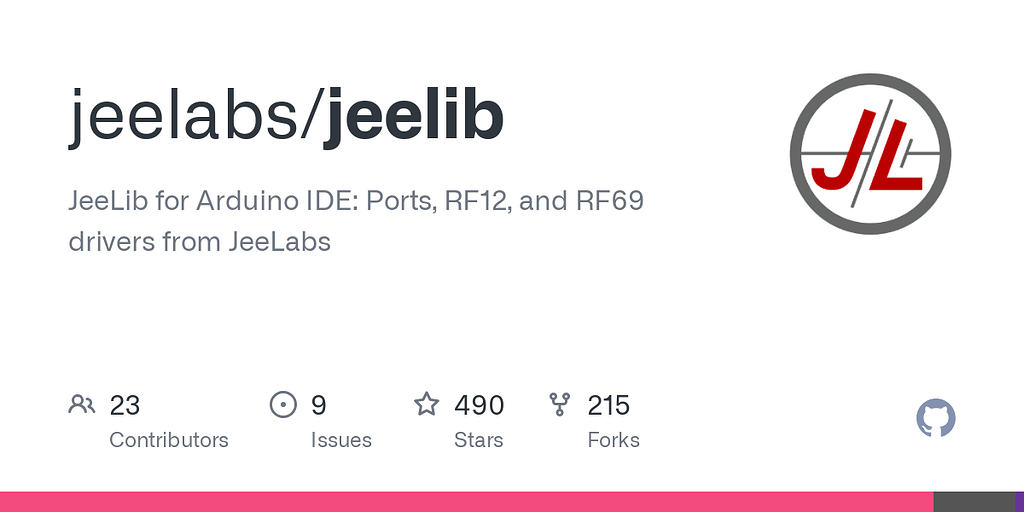 jeelabs/jeelib

JeeLib for Arduino IDE: Ports, RF12, and RF69 drivers from JeeLabs

JL

23
Contributors

9
Issues

490
Stars

215
Forks