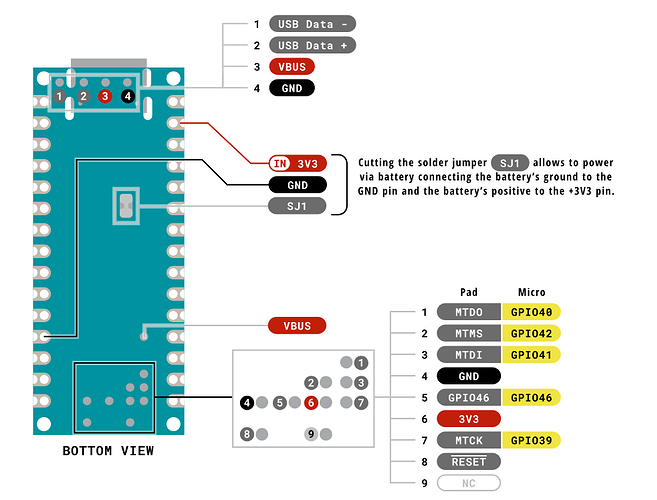 1 USB Data -
2 USB Data +
3 VBUS
4 GND

1 2 3 4

IN 3V3
GND
SJ1

Cutting the solder jumper SJ1 allows to power via battery connecting the battery's ground to the GND pin and the battery's positive to the +3V3 pin.

VBUS

1
2 3
4 5 6 7
8 9

BOTTOM VIEW

| | Pad | Micro |
|---|---|---|
| 1 | MTDO | GPIO40 |
| 2 | MTMS | GPIO42 |
| 3 | MTDI | GPIO41 |
| 4 | GND | |
| 5 | GPIO46 | GPIO46 |
| 6 | 3V3 | |
| 7 | MTCK | GPIO39 |
| 8 | $\overline{RESET}$ | |
| 9 | NC | |