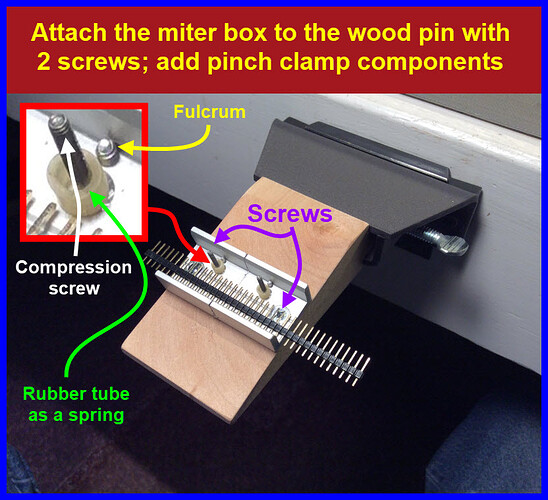 Attach the miter box to the wood pin with 2 screws; add pinch clamp components

Fulcrum

Screws

Compression screw

Rubber tube as a spring