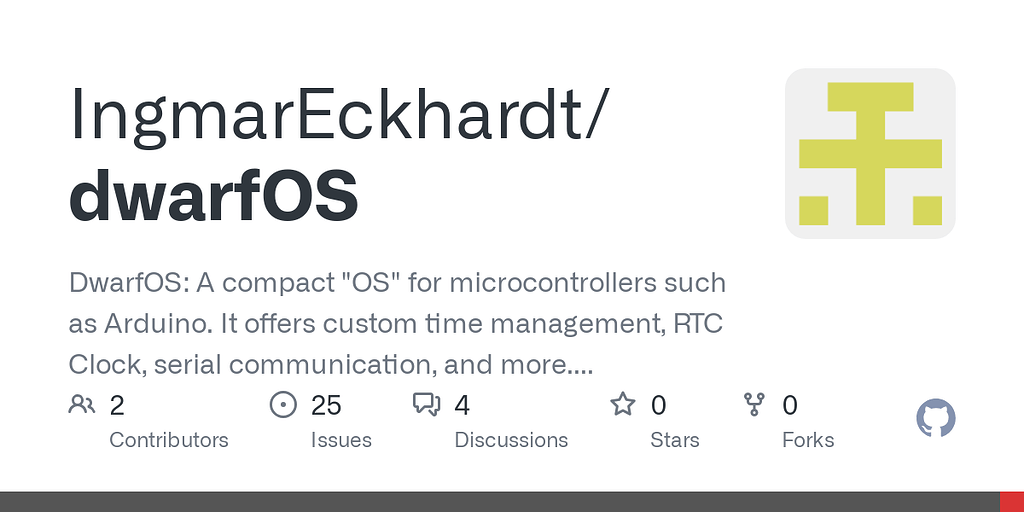 IngmarEckhardt/
dwarfOS

DwarfOS: A compact "OS" for microcontrollers such as Arduino. It offers custom time management, RTC Clock, serial communication, and more....

2
Contributors

25
Issues

4
Discussions

0
Stars

0
Forks