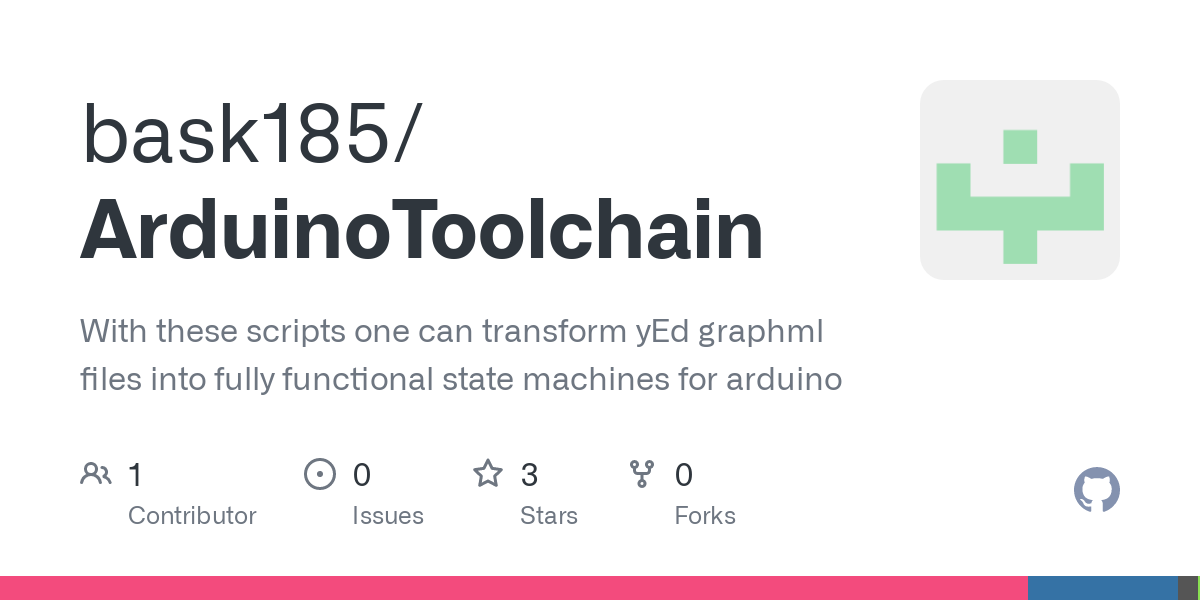 bask185/
ArduinoToolchain

With these scripts one can transform yEd graphml files into fully functional state machines for arduino

1
Contributor

0
Issues

3
Stars

0
Forks