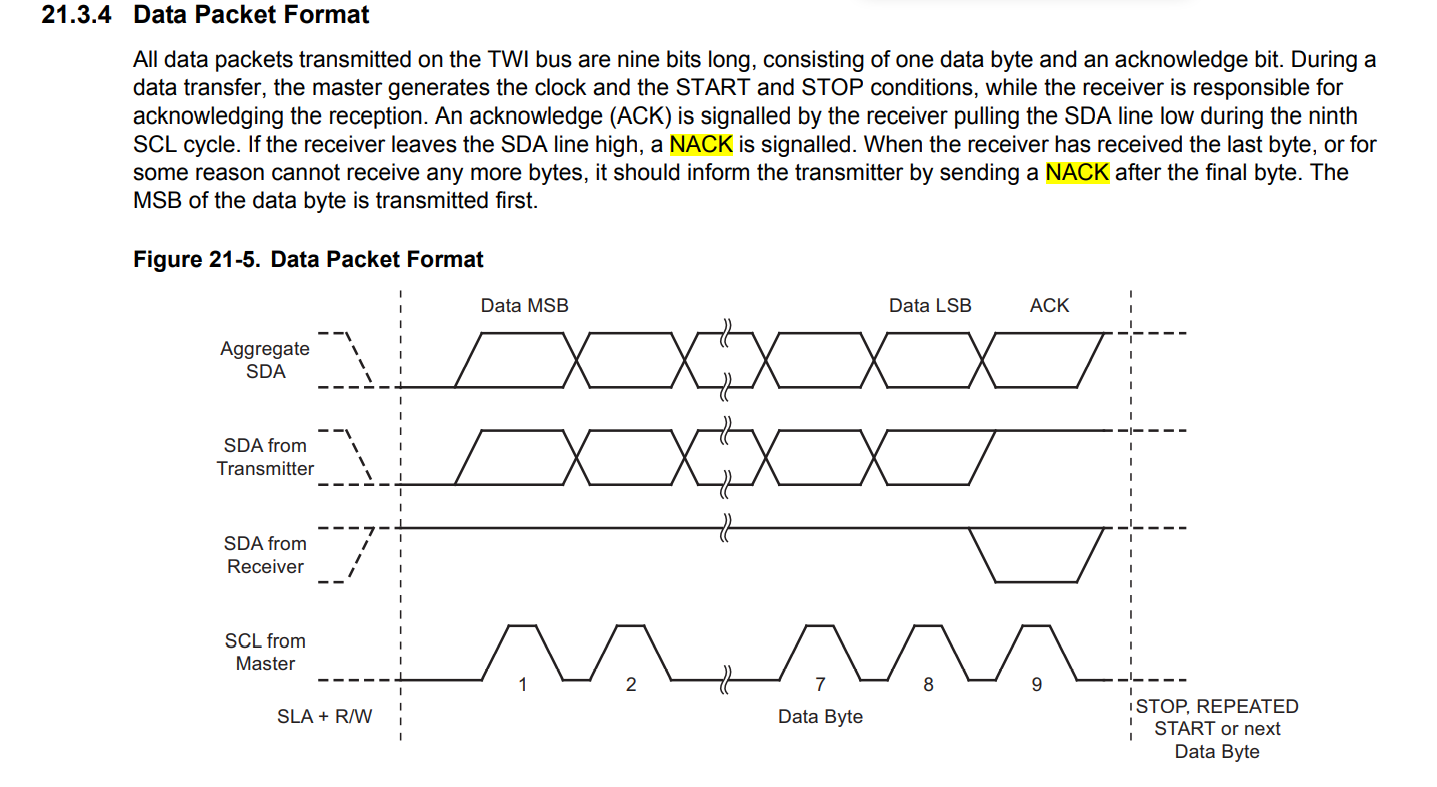 21.3.4 Data Packet Format

All data packets transmitted on the TWI bus are nine bits long, consisting of one data byte and an acknowledge bit. During a data transfer, the master generates the clock and the START and STOP conditions, while the receiver is responsible for acknowledging the reception. An acknowledge (ACK) is signalled by the receiver pulling the SDA line low during the ninth SCL cycle. If the receiver leaves the SDA line high, a NACK is signalled. When the receiver has received the last byte, or for some reason cannot receive any more bytes, it should inform the transmitter by sending a NACK after the final byte. The MSB of the data byte is transmitted first.

Figure 21-5. Data Packet Format

Data MSB
Data LSB
ACK

Aggregate SDA

SDA from Transmitter

SDA from Receiver

SCL from Master

1
2
7
8
9

SLA + R/W
Data Byte
STOP, REPEATED START or next Data Byte