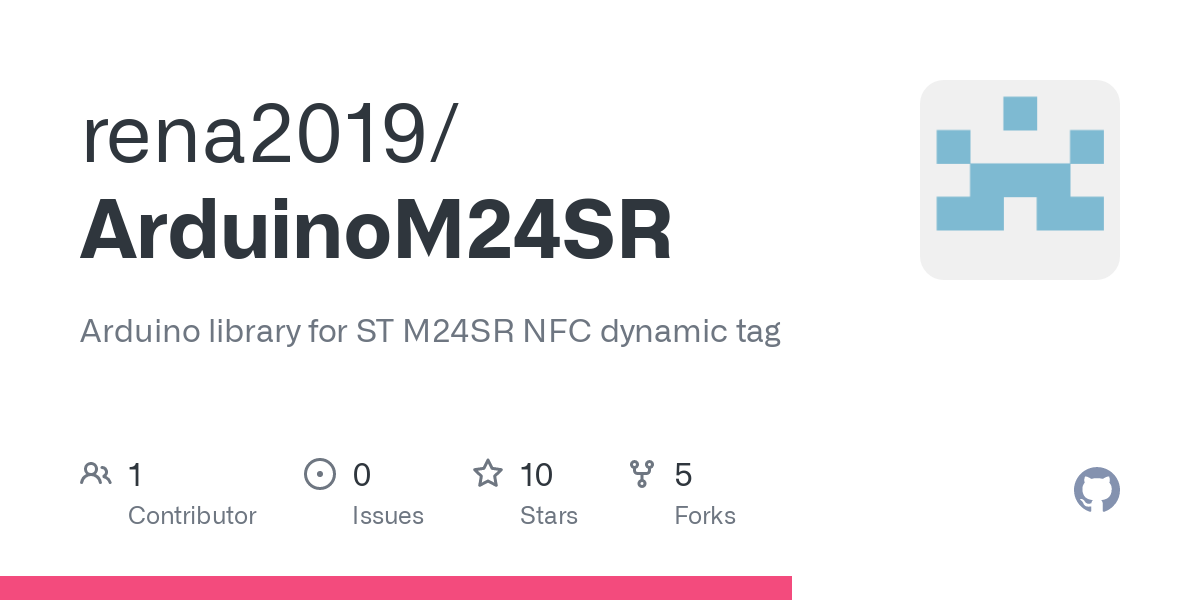 rena2019/
ArduinoM24SR

Arduino library for ST M24SR NFC dynamic tag

1
Contributor

0
Issues

10
Stars

5
Forks