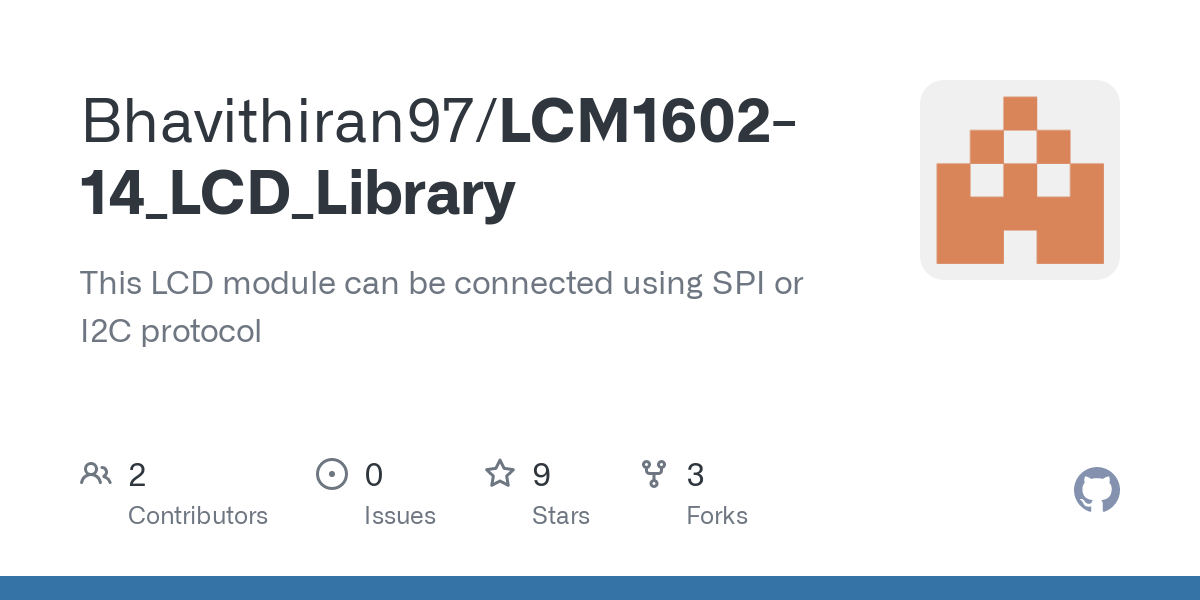 Bhavithiran97/LCM1602-14_LCD_Library

This LCD module can be connected using SPI or I2C protocol

2
Contributors

0
Issues

9
Stars

3
Forks