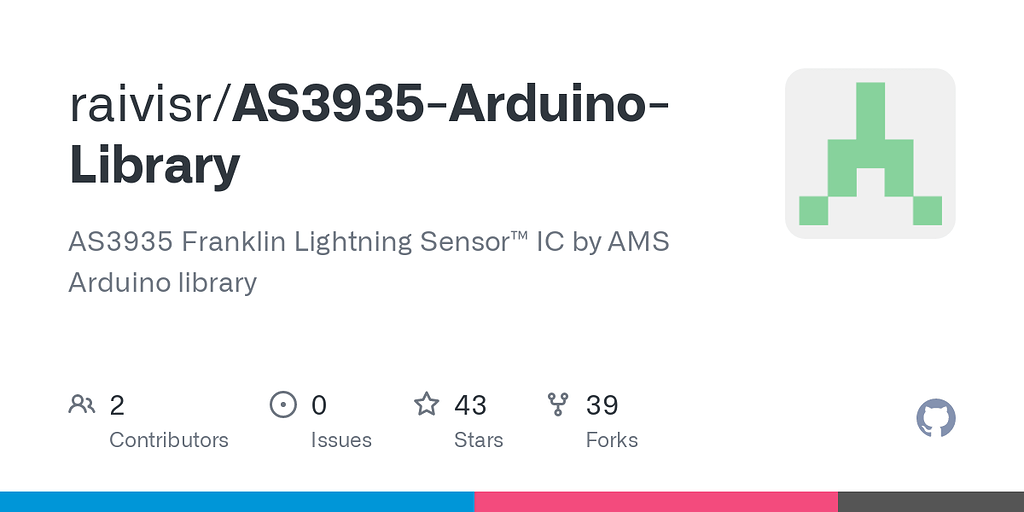 raivisr/AS3935-Arduino-Library

AS3935 Franklin Lightning Sensor™ IC by AMS Arduino library

2
Contributors

0
Issues

43
Stars

39
Forks