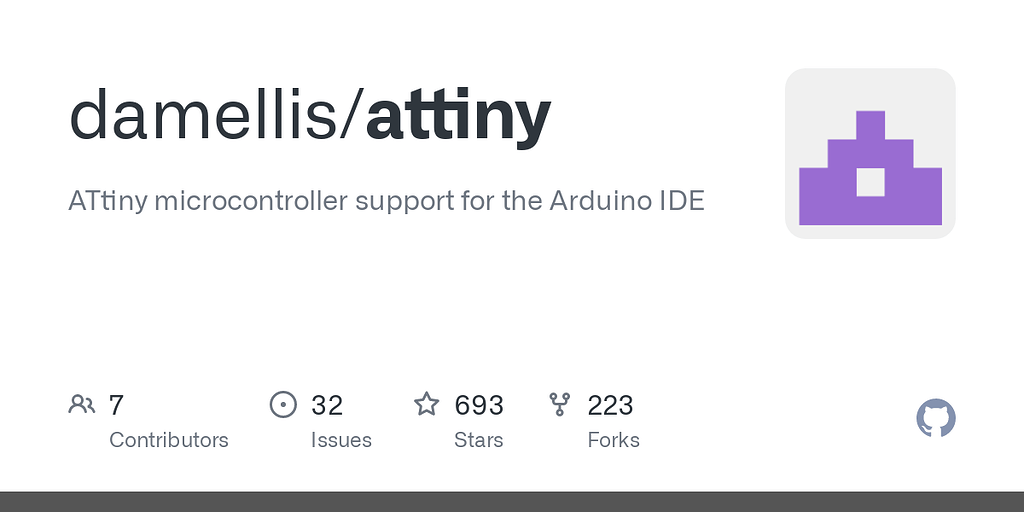 damellis/attiny

ATtiny microcontroller support for the Arduino IDE

7
Contributors

32
Issues

693
Stars

223
Forks